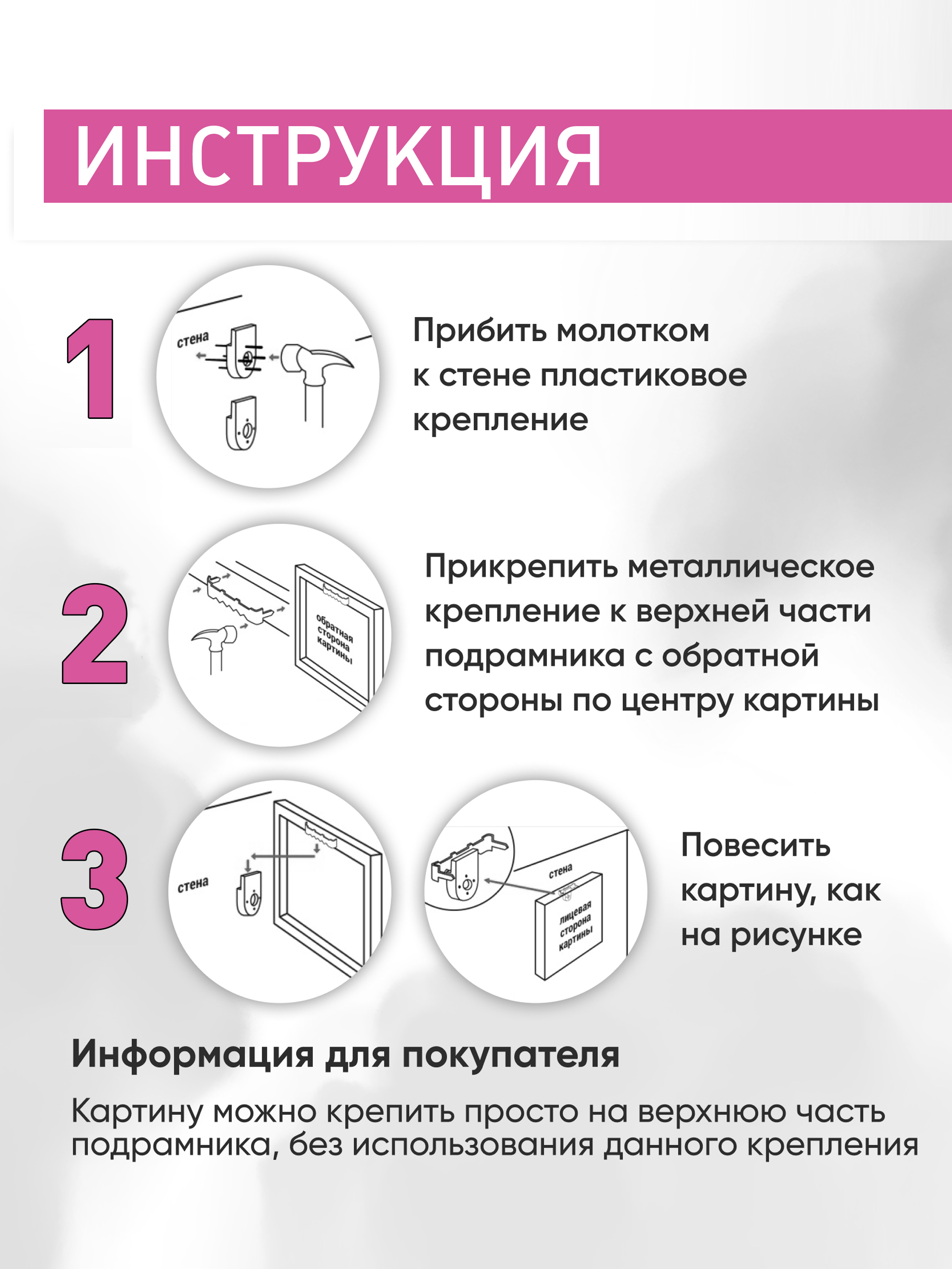 ИНСТРУКЦИЯ

1

стена

Прибить молотком к стене пластиковое крепление

2

обратная сторона картины

Прикрепить металлическое крепление к верхней части подрамника с обратной стороны по центру картины

3

стена

стена

лицевая сторона картины

Повесить картину, как на рисунке

Информация для покупателя

Картину можно крепить просто на верхнюю часть подрамника, без использования данного крепления